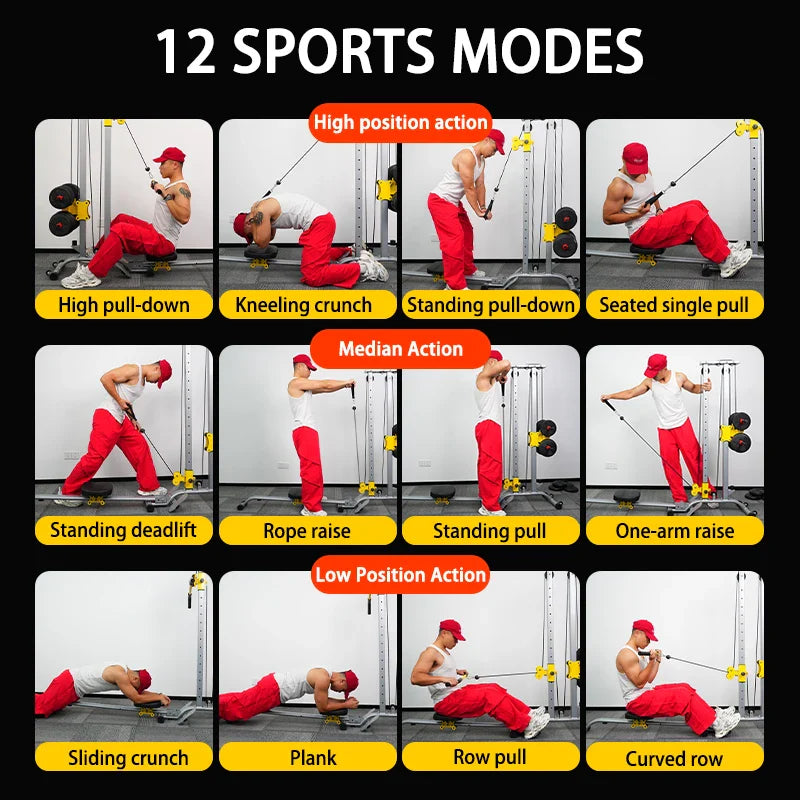 12 SPORTS MODES

High position action

High pull-down

Kneeling crunch

Standing pull-down

Seated single pull

Median Action

Standing deadlift

Rope raise

Standing pull

One-arm raise

Low Position Action

Sliding crunch

Plank

Row pull

Curved row