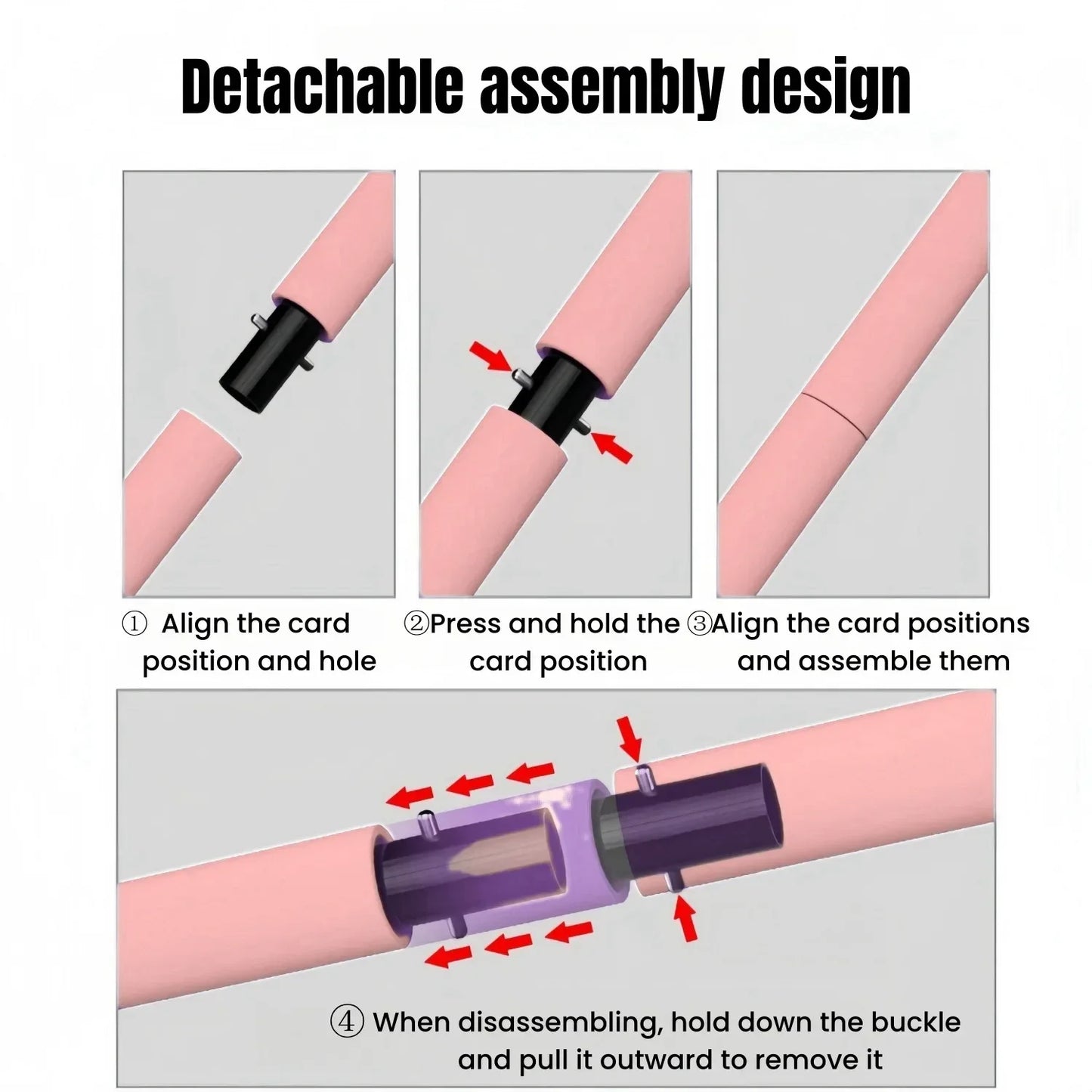 Detachable assembly design

① Align the card position and hole

②Press and hold the card position

③Align the card positions and assemble them

④ When disassembling, hold down the buckle and pull it outward to remove it